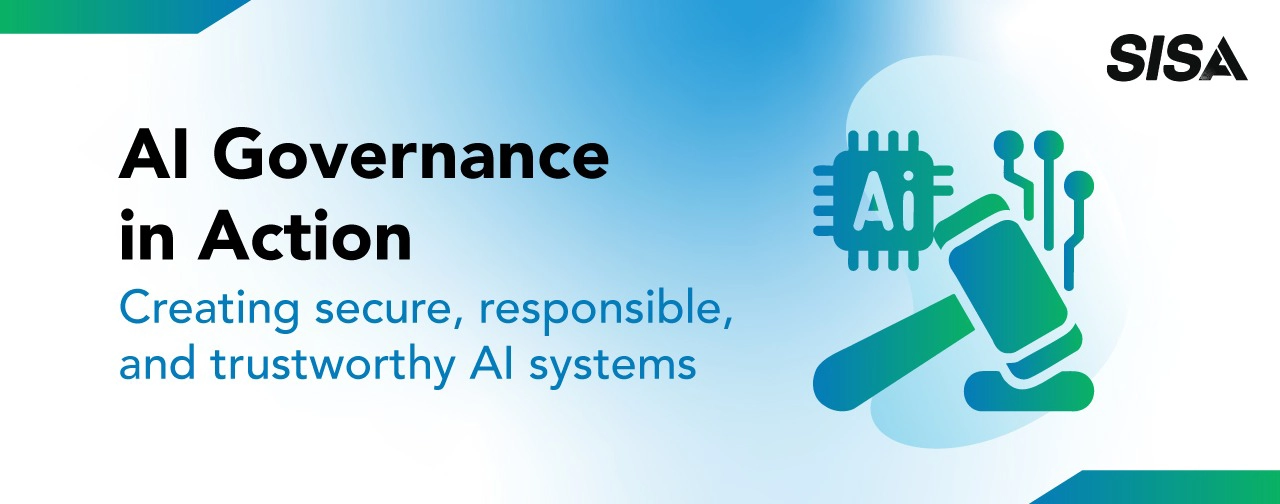 SISA

AI Governance in Action

Creating secure, responsible, and trustworthy AI systems

Ai